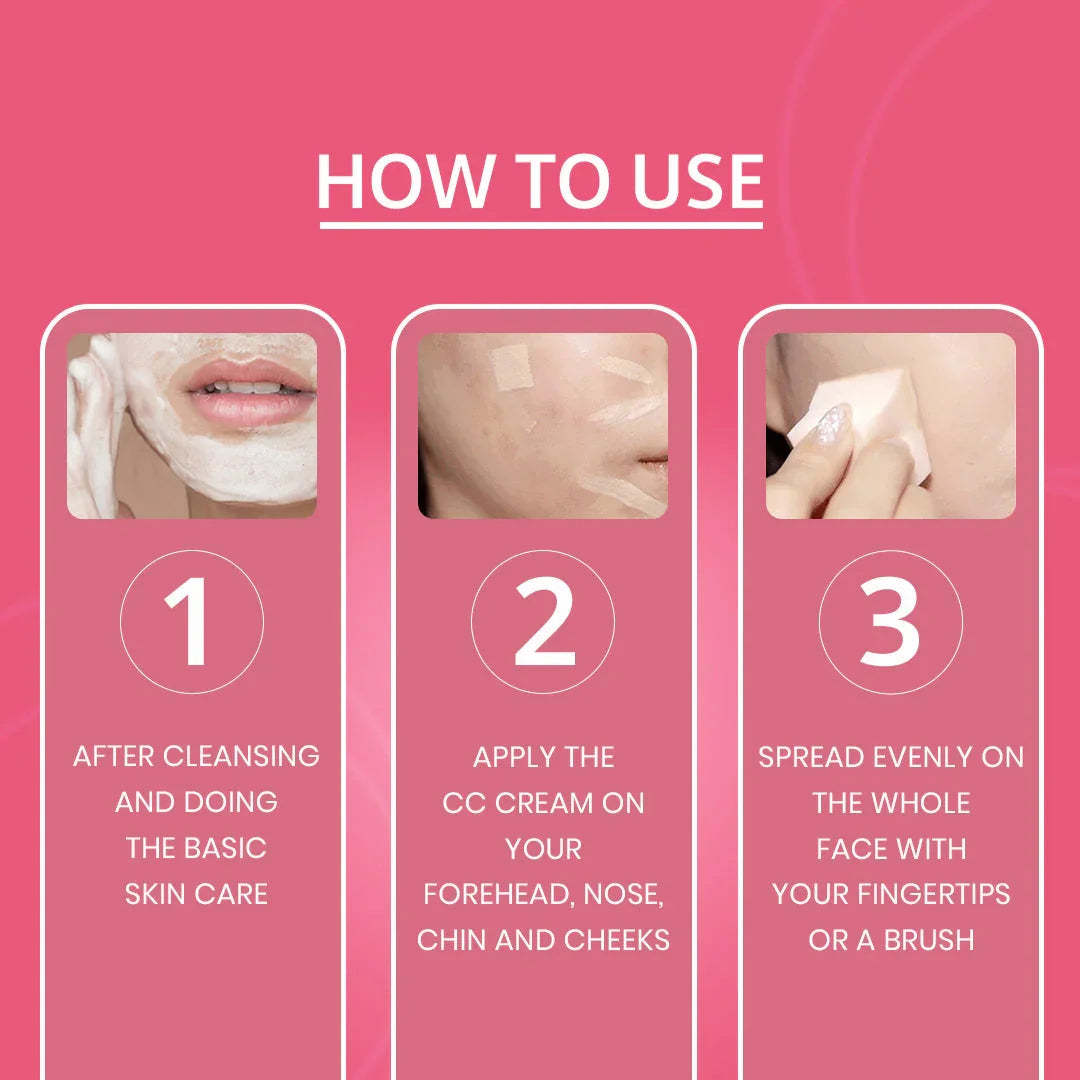 HOW TO USE

1

AFTER CLEANSING AND DOING THE BASIC SKIN CARE

2

APPLY THE CC CREAM ON YOUR FOREHEAD, NOSE, CHIN AND CHEEKS

3

SPREAD EVENLY ON THE WHOLE FACE WITH YOUR FINGERTIPS OR A BRUSH